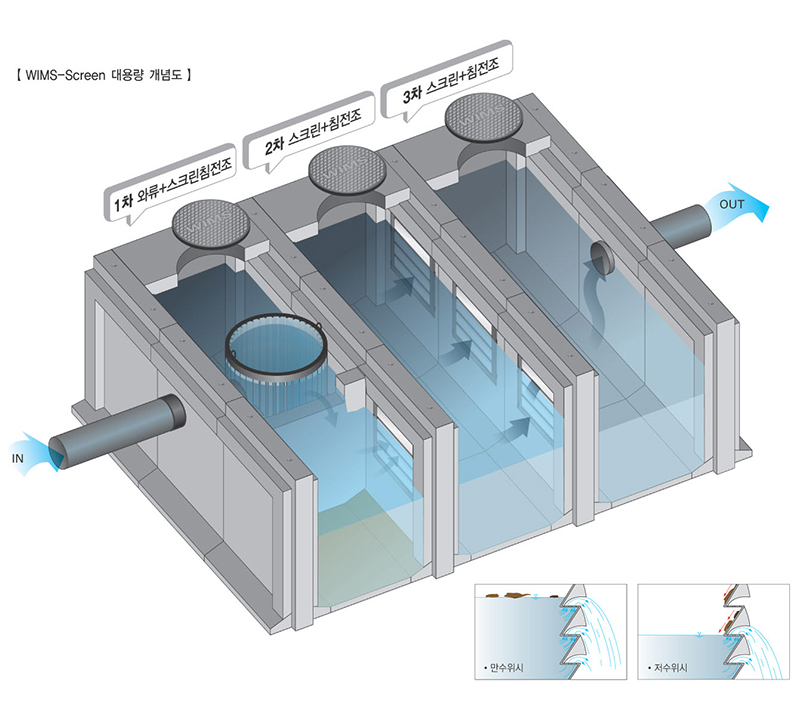 【 WIMS-Screen 대용량 개념도 】

1차 와류+스크린침전조

2차 스크린+침전조

3차 스크린+침전조

WIMS

WIMS

WIMS

OUT

IN

• 만수위시

• 저수위시